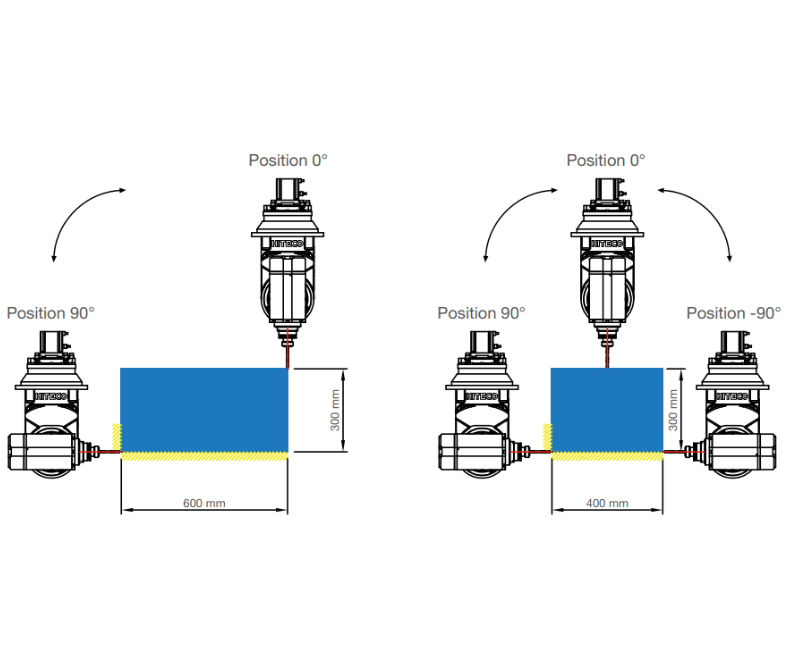 Position 0°

Position 90°

HITECO

HITECO

300 mm

600 mm

Position 0°

Position 90°

Position -90°

HITECO

HITECO

HITECO

300 mm

400 mm